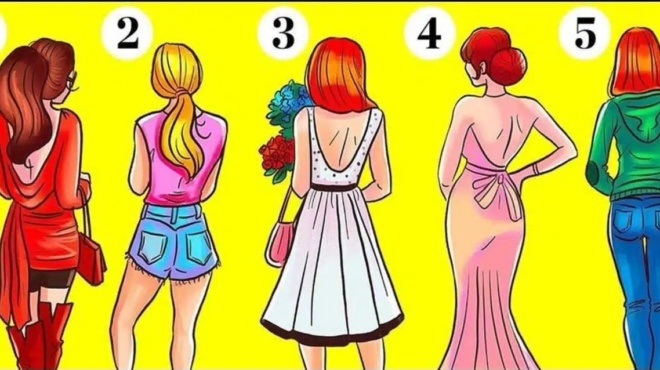 2

3

4

5